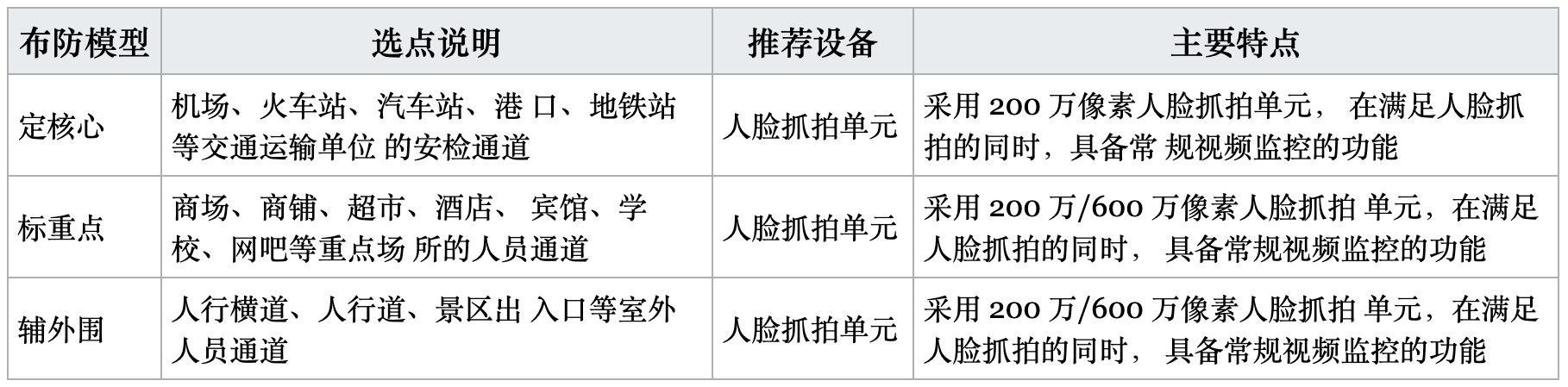 | 布防模型 | 选点说明 | 推荐设备 | 主要特点 |
|---|---|---|---|
| 定核心 | 机场、火车站、汽车站、港 口、地铁站等交通运输单位 的安检通道 | 人脸抓拍单元 | 采用 200 万像素人脸抓拍单元， 在满足人脸抓拍的同时，具备常 规视频监控的功能 |
| 标重点 | 商场、商铺、超市、酒店、 宾馆、学校、网吧等重点场 所的人员通道 | 人脸抓拍单元 | 采用 200 万/600 万像素人脸抓拍 单元，在满足人脸抓拍的同时， 具备常规视频监控的功能 |
| 辅外围 | 人行横道、人行道、景区出 入口等室外人员通道 | 人脸抓拍单元 | 采用 200 万/600 万像素人脸抓拍 单元，在满足人脸抓拍的同时， 具备常规视频监控的功能 |