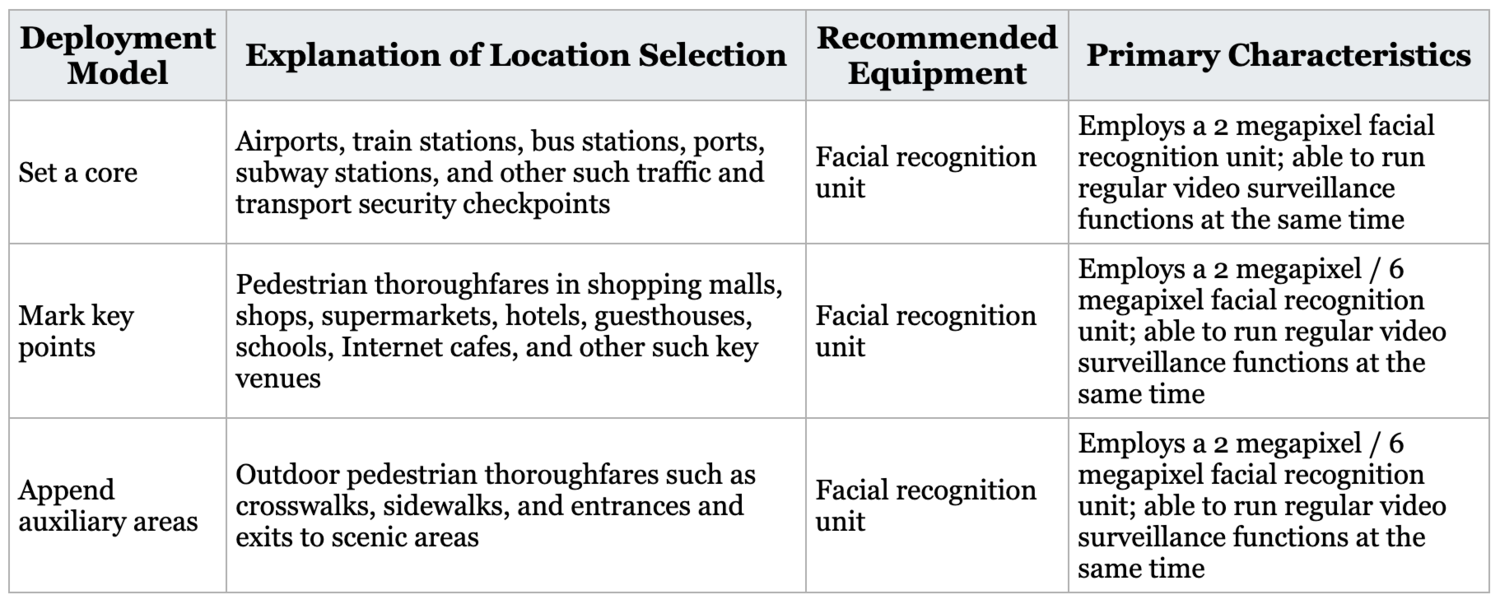 | Deployment Model | Explanation of Location Selection | Recommended Equipment | Primary Characteristics |
|---|---|---|---|
| Set a core | Airports, train stations, bus stations, ports, subway stations, and other such traffic and transport security checkpoints | Facial recognition unit | Employs a 2 megapixel facial recognition unit; able to run regular video surveillance functions at the same time |
| Mark key points | Pedestrian thoroughfares in shopping malls, shops, supermarkets, hotels, guesthouses, schools, Internet cafes, and other such key venues | Facial recognition unit | Employs a 2 megapixel / 6 megapixel facial recognition unit; able to run regular video surveillance functions at the same time |
| Append auxiliary areas | Outdoor pedestrian thoroughfares such as crosswalks, sidewalks, and entrances and exits to scenic areas | Facial recognition unit | Employs a 2 megapixel / 6 megapixel facial recognition unit; able to run regular video surveillance functions at the same time |