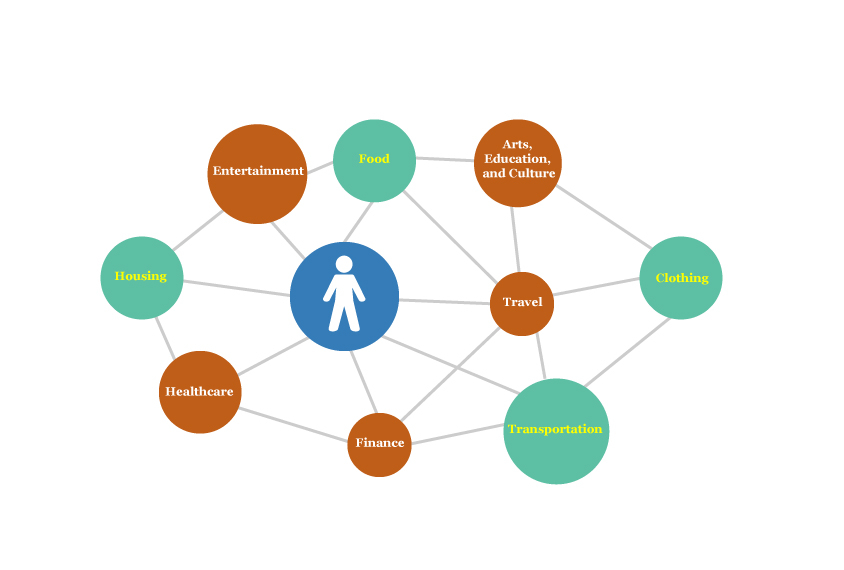 Entertainment

Food

Arts, Education, and Culture

Housing

Travel

Clothing

Healthcare

Finance

Transportation