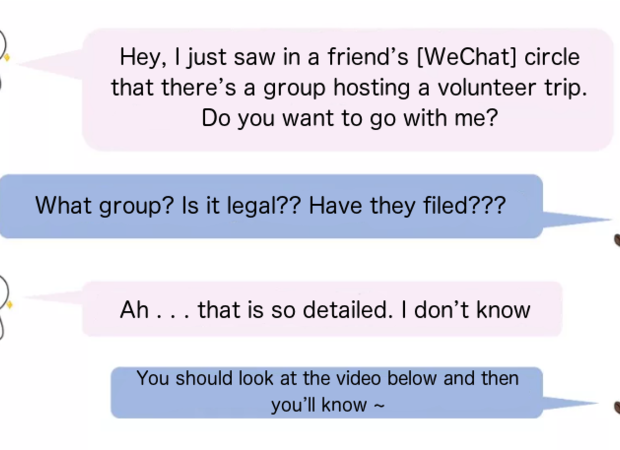 Hey, I just saw in a friend’s [WeChat] circle that there’s a group hosting a volunteer trip. Do you want to go with me?

What group? Is it legal?? Have they filed???

Ah . . . that is so detailed. I don’t know

You should look at the video below and then you’ll know ~