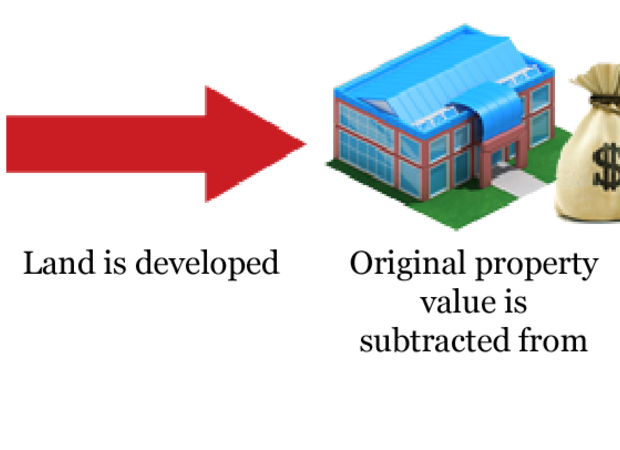 $

Land is developed

Original property value is subtracted from